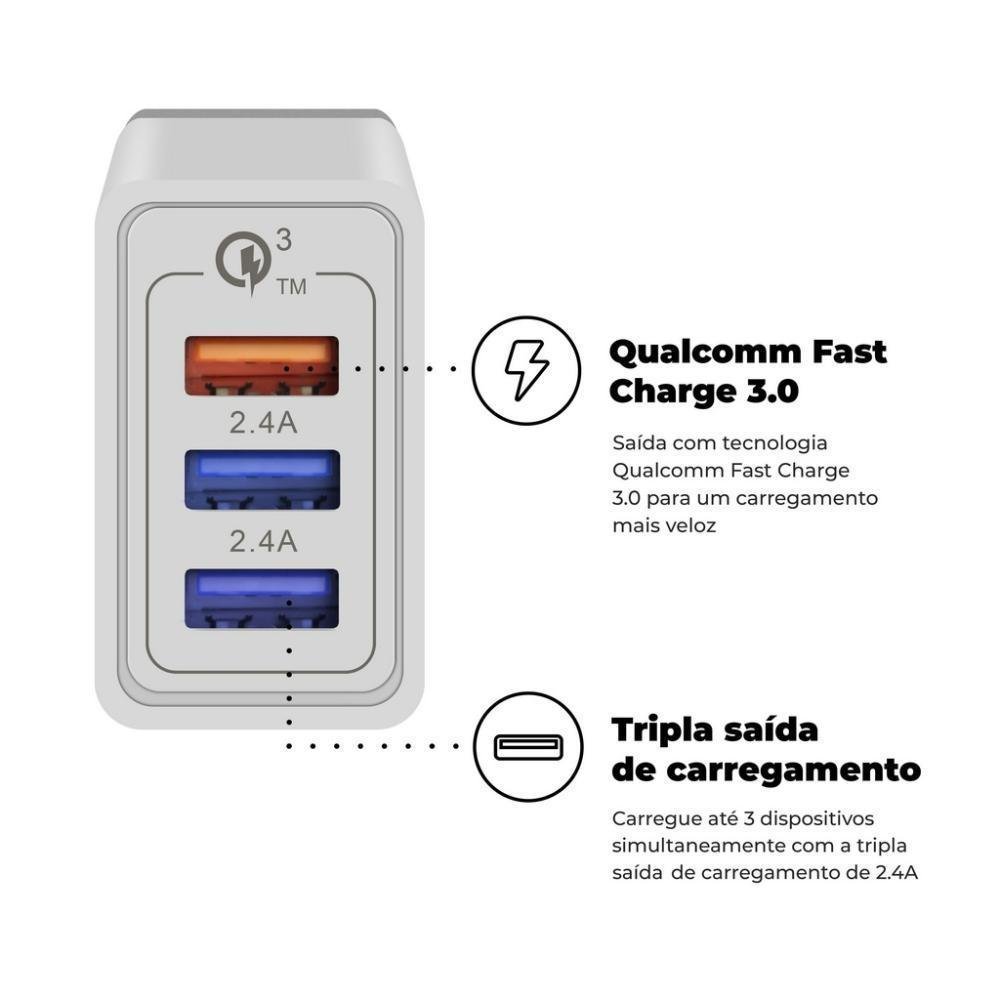 3
TM

2.4A

2.4A

Qualcomm Fast Charge 3.0

Saída com tecnologia Qualcomm Fast Charge 3.0 para um carregamento mais veloz

Tripla saída de carregamento

Carregue até 3 dispositivos simultaneamente com a tripla saída de carregamento de 2.4A